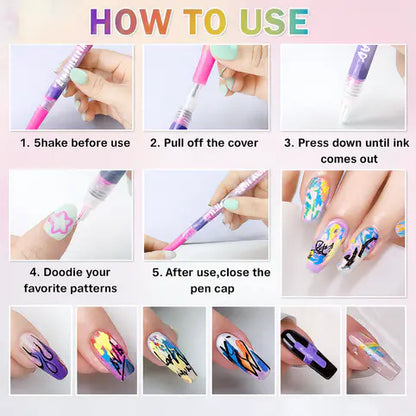 HOW TO USE

1. 5hake before use

2. Pull off the cover

3. Press down until ink comes out

4. Doodie your favorite patterns

5. After use,close the pen cap